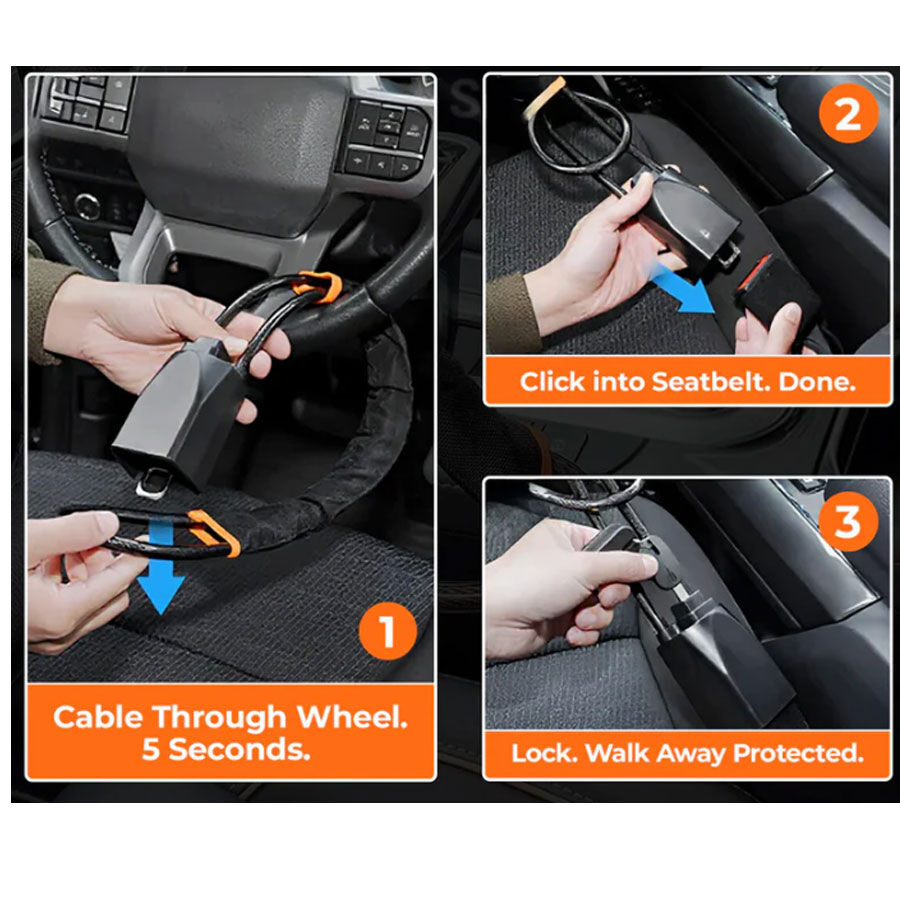 1

Cable Through Wheel. 5 Seconds.

2

Click into Seatbelt. Done.

3

Lock. Walk Away Protected.